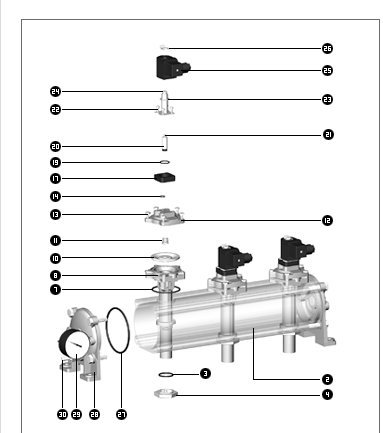 26
25
24
23
22
21
20
19
17
14
13
12
11
10
8
7
3
2
4
30
29
28
27